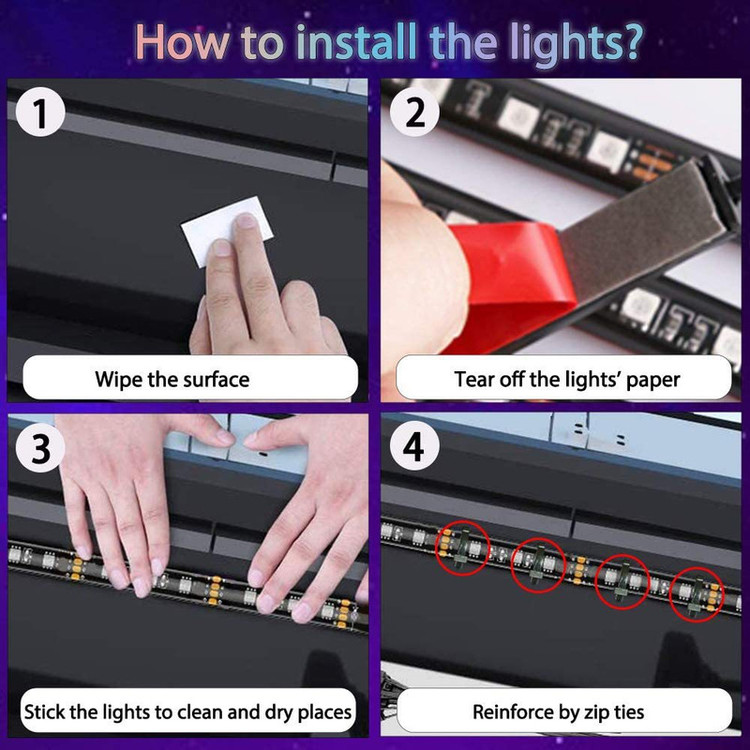 How to install the lights?

1

Wipe the surface

2

Tear off the lights' paper

3

Stick the lights to clean and dry places

4

Reinforce by zip ties