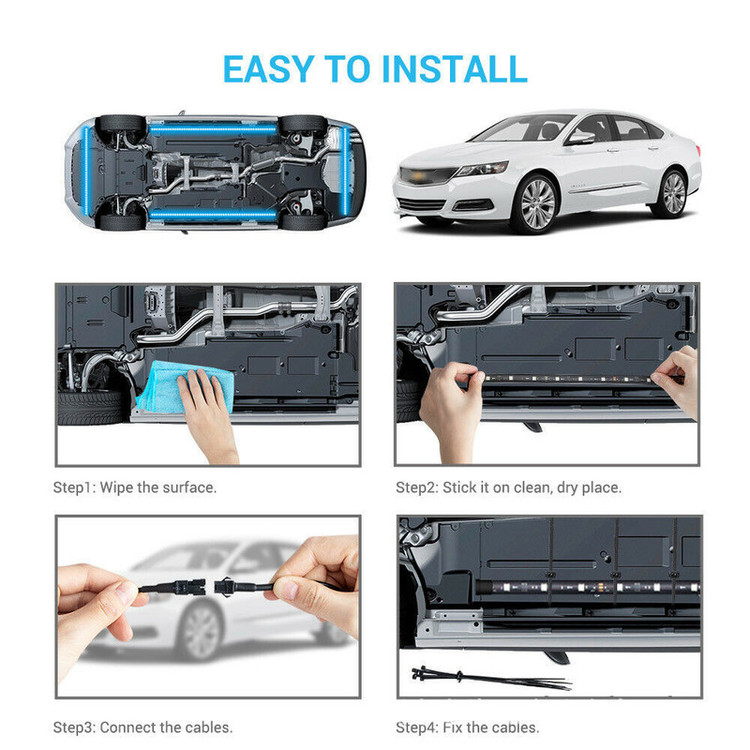 EASY TO INSTALL

Step1: Wipe the surface.

Step2: Stick it on clean, dry place.

Step3: Connect the cables.

Step4: Fix the cables.