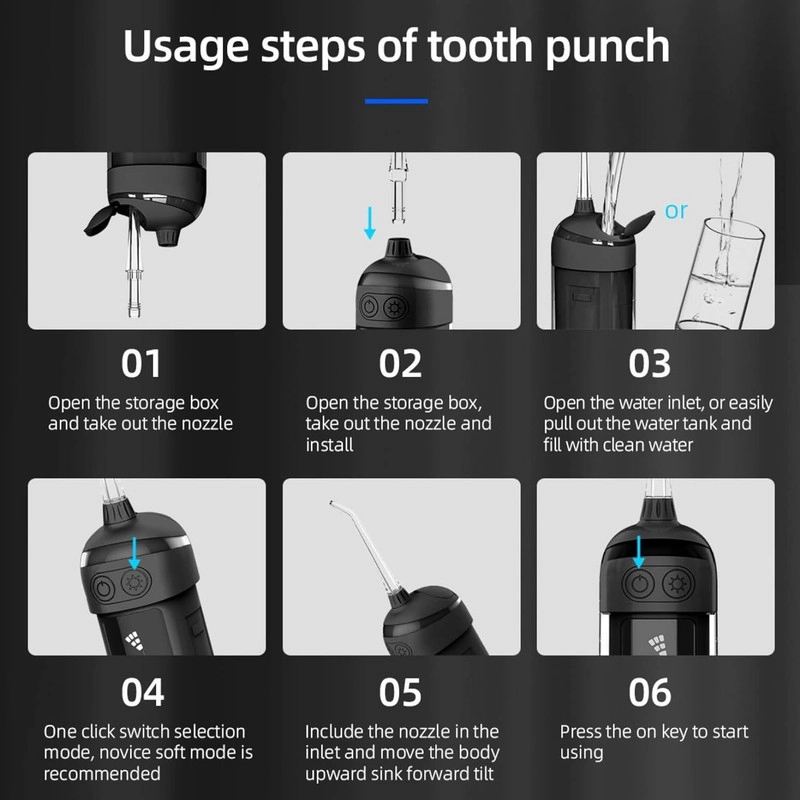 Usage steps of tooth punch

or

01
Open the storage box and take out the nozzle

02
Open the storage box, take out the nozzle and install

03
Open the water inlet, or easily pull out the water tank and fill with clean water

04
One click switch selection mode, novice soft mode is recommended

05
Include the nozzle in the inlet and move the body upward sink forward tilt

06
Press the on key to start using