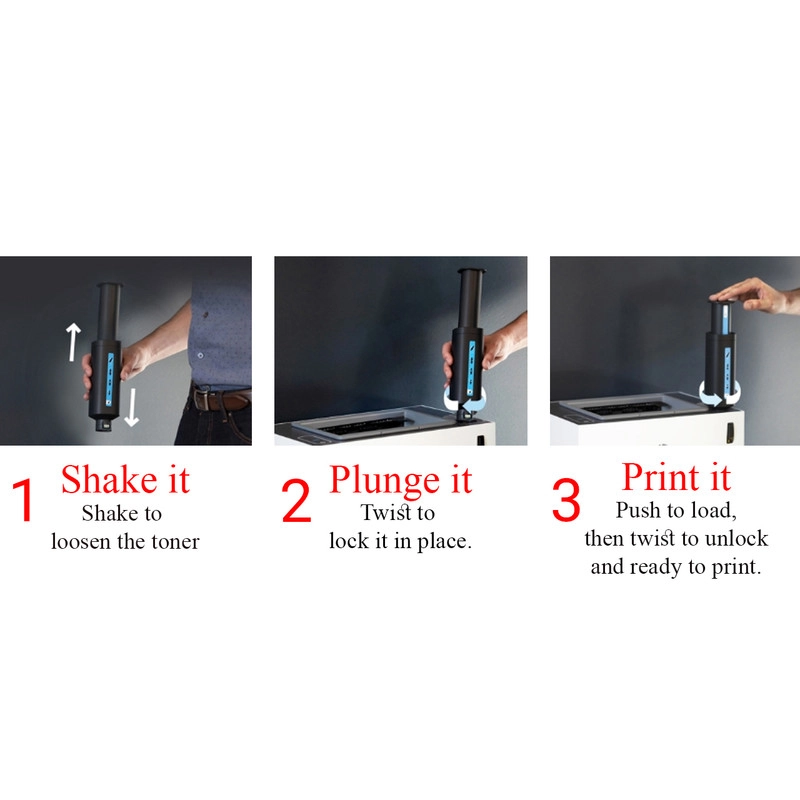 1 Shake it
Shake to loosen the toner

2 Plunge it
Twist to lock it in place.

3 Print it
Push to load, then twist to unlock and ready to print.