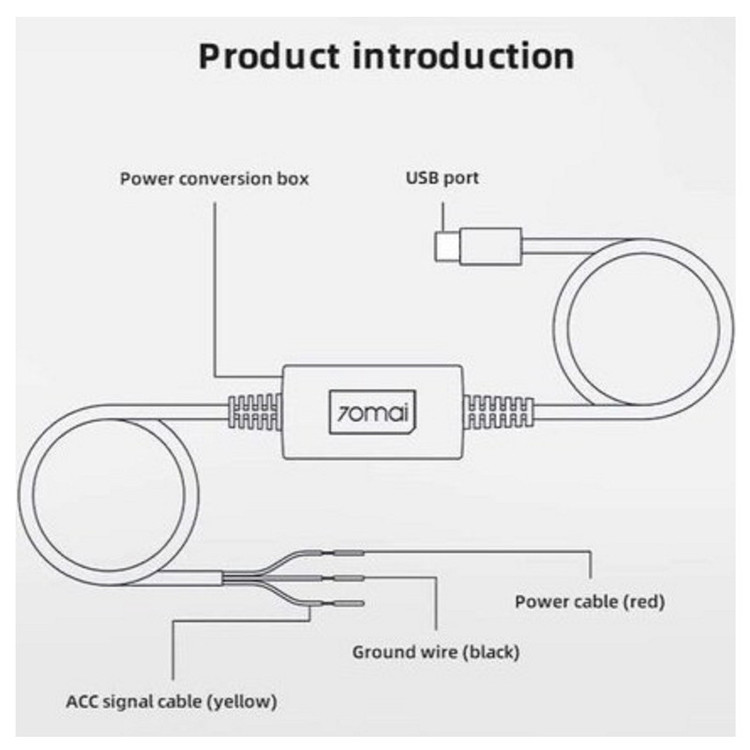 Product introduction

Power conversion box

USB port

70mai

Power cable (red)

Ground wire (black)

ACC signal cable (yellow)