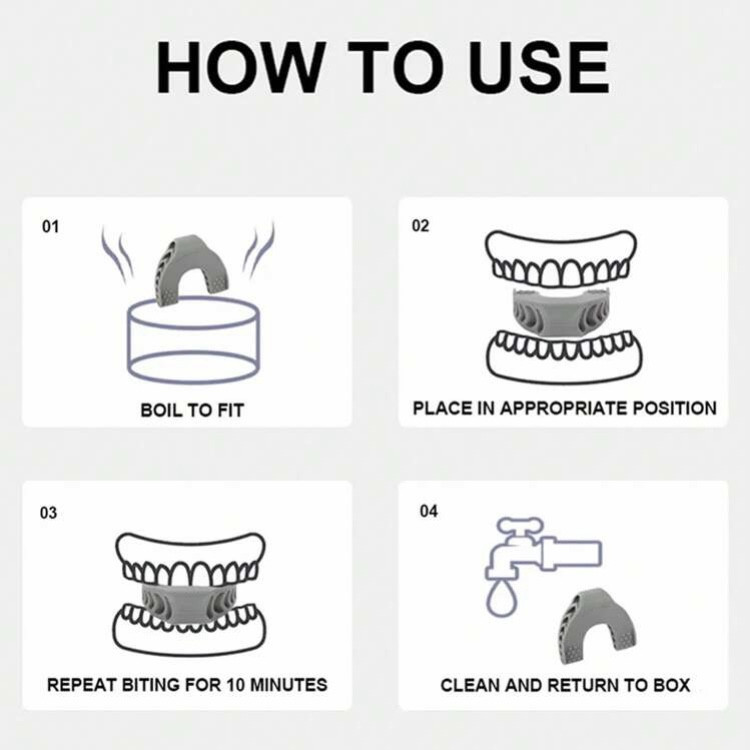 HOW TO USE

01

BOIL TO FIT

02

PLACE IN APPROPRIATE POSITION

03

REPEAT BITING FOR 10 MINUTES

04

CLEAN AND RETURN TO BOX