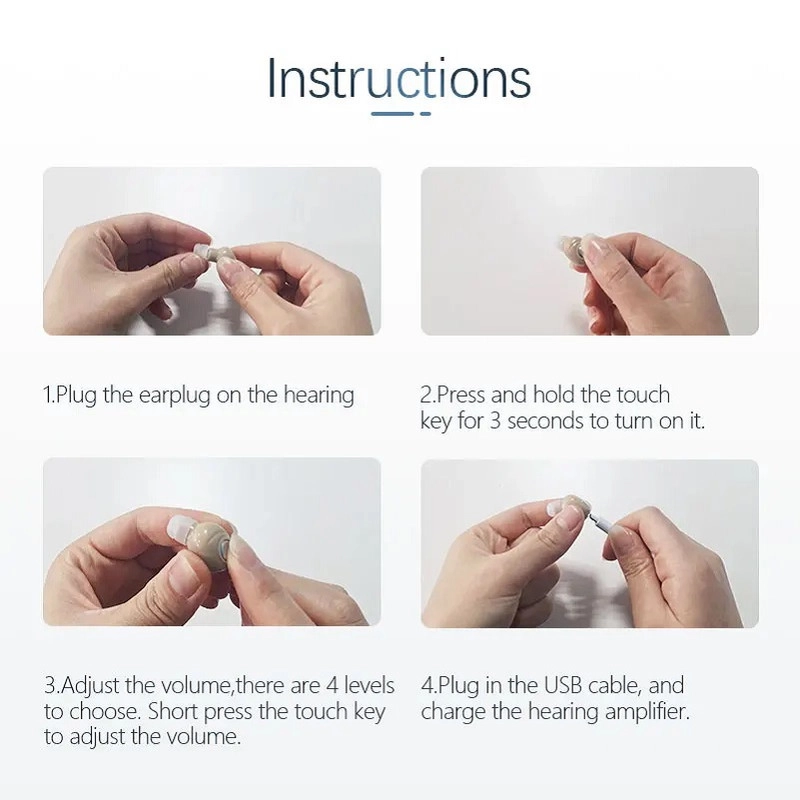 Instructions

1.Plug the earplug on the hearing

2.Press and hold the touch key for 3 seconds to turn on it.

3.Adjust the volume,there are 4 levels to choose. Short press the touch key to adjust the volume.

4.Plug in the USB cable, and charge the hearing amplifier.