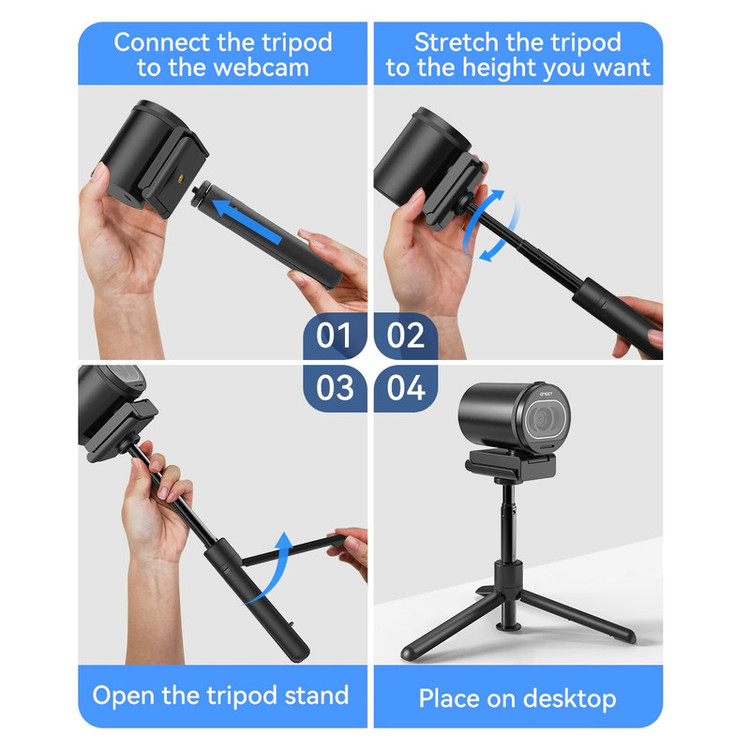 Connect the tripod to the webcam

Stretch the tripod to the height you want

01

02

03

04

EMEET

Open the tripod stand

Place on desktop