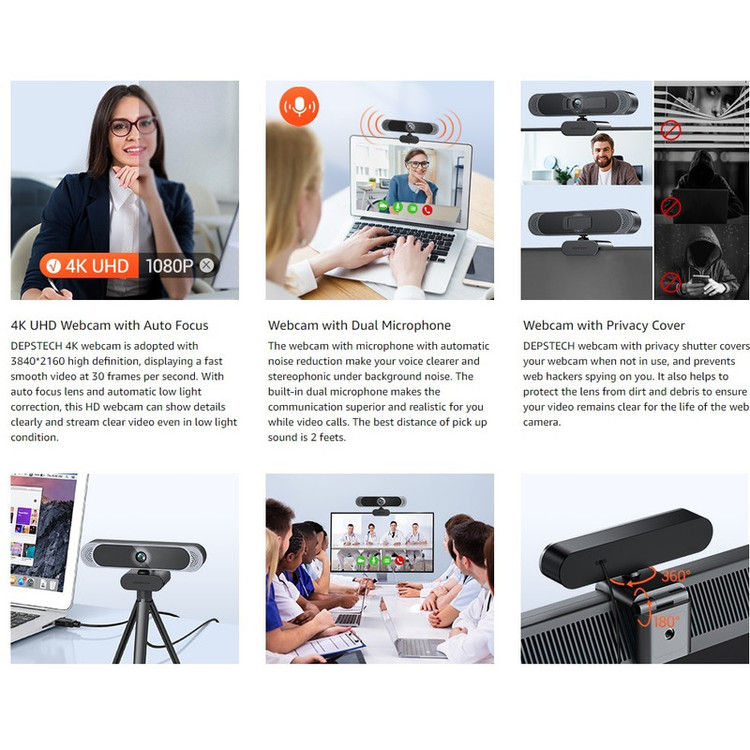 4K UHD 1080P

4K UHD Webcam with Auto Focus

DEPSTECH 4K webcam is adopted with 3840*2160 high definition, displaying a fast smooth video at 30 frames per second. With auto focus lens and automatic low light correction, this HD webcam can show details clearly and stream clear video even in low light condition.

Webcam with Dual Microphone

The webcam with microphone with automatic noise reduction make your voice clearer and stereophonic under background noise. The built-in dual microphone makes the communication superior and realistic for you while video calls. The best distance of pick up sound is 2 feets.

Webcam with Privacy Cover

DEPSTECH webcam with privacy shutter covers your webcam when not in use, and prevents web hackers spying on you. It also helps to protect the lens from dirt and debris to ensure your video remains clear for the life of the web camera.

360°

180°