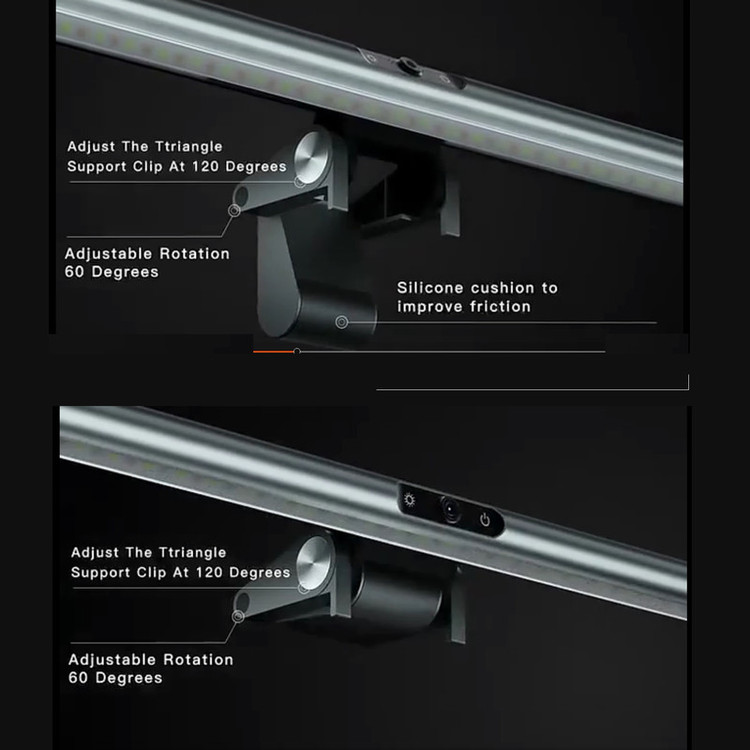 Adjust The Ttriangle Support Clip At 120 Degrees

Adjustable Rotation 60 Degrees

Silicone cushion to improve friction

Adjust The Ttriangle Support Clip At 120 Degrees

Adjustable Rotation 60 Degrees