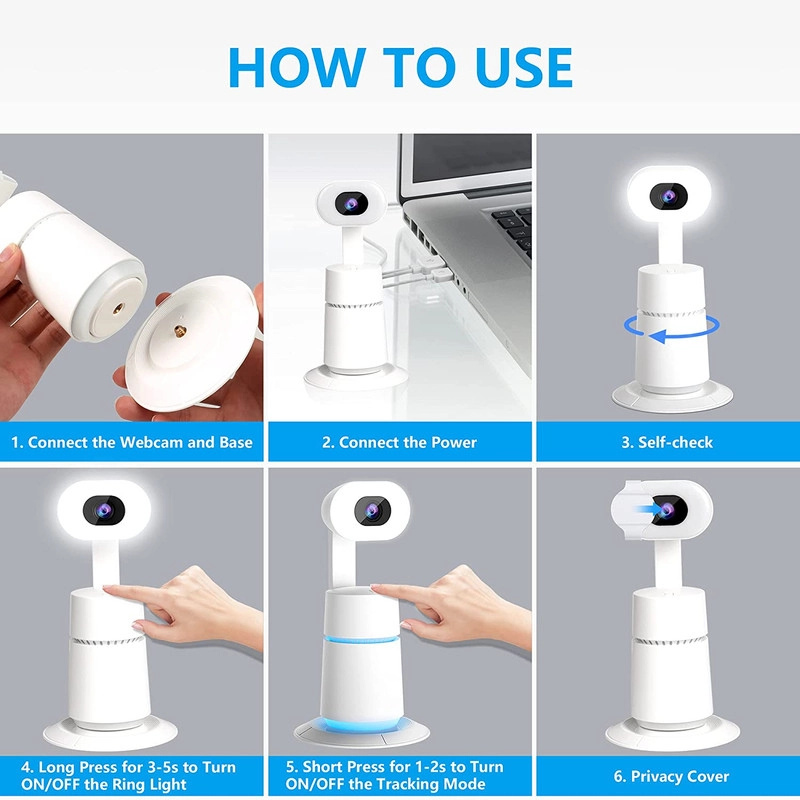 HOW TO USE

1. Connect the Webcam and Base

2. Connect the Power

3. Self-check

4. Long Press for 3-5s to Turn ON/OFF the Ring Light

5. Short Press for 1-2s to Turn ON/OFF the Tracking Mode

6. Privacy Cover