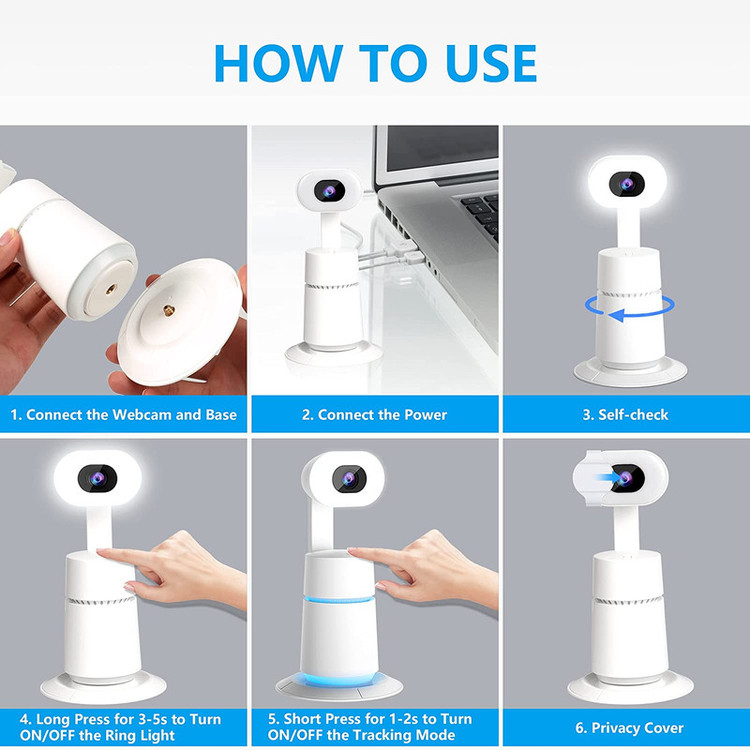 HOW TO USE

1. Connect the Webcam and Base

2. Connect the Power

3. Self-check

4. Long Press for 3-5s to Turn ON/OFF the Ring Light

5. Short Press for 1-2s to Turn ON/OFF the Tracking Mode

6. Privacy Cover