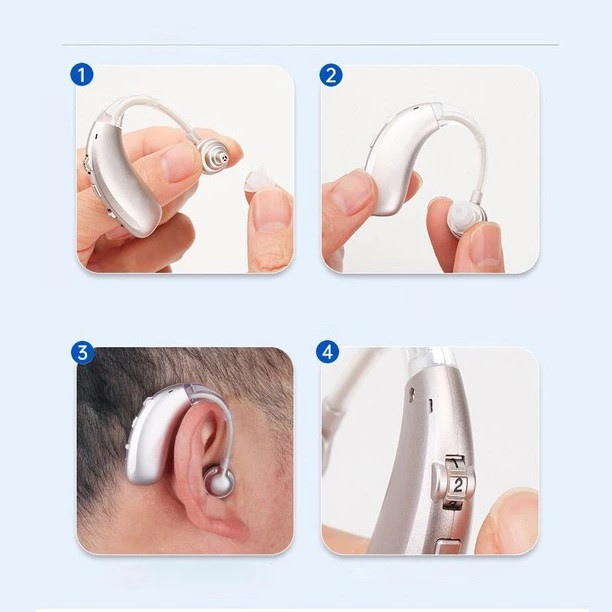 1

2

3

4

2