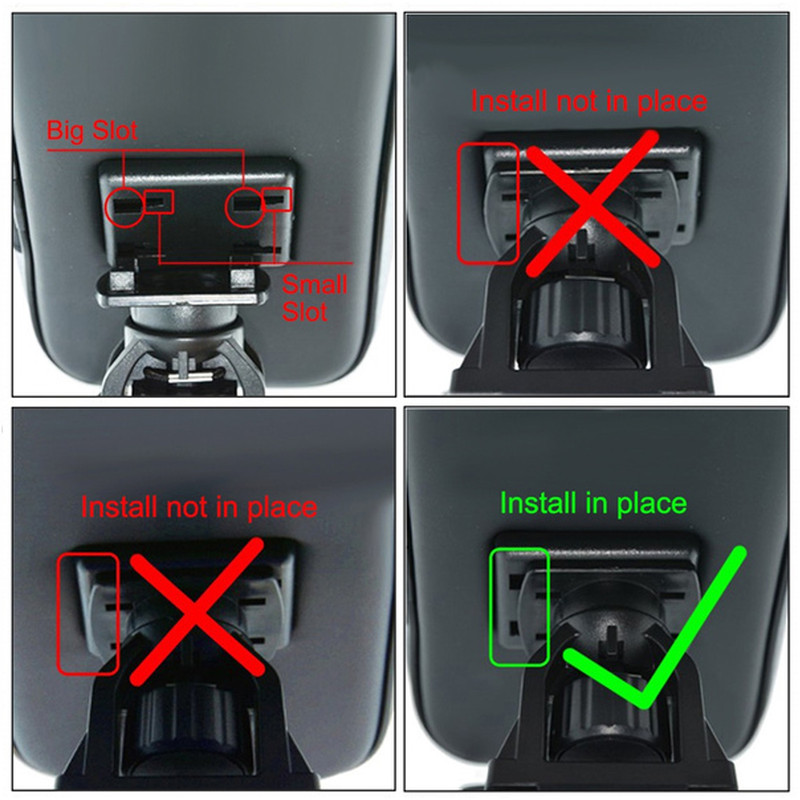 Big Slot

Small Slot

Install not in place

Install not in place

Install in place