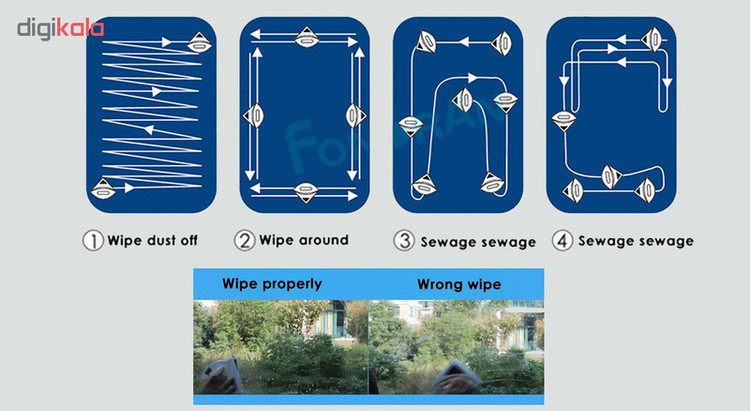 digikala

① Wipe dust off

② Wipe around

③ Sewage sewage

④ Sewage sewage

Wipe properly

Wrong wipe